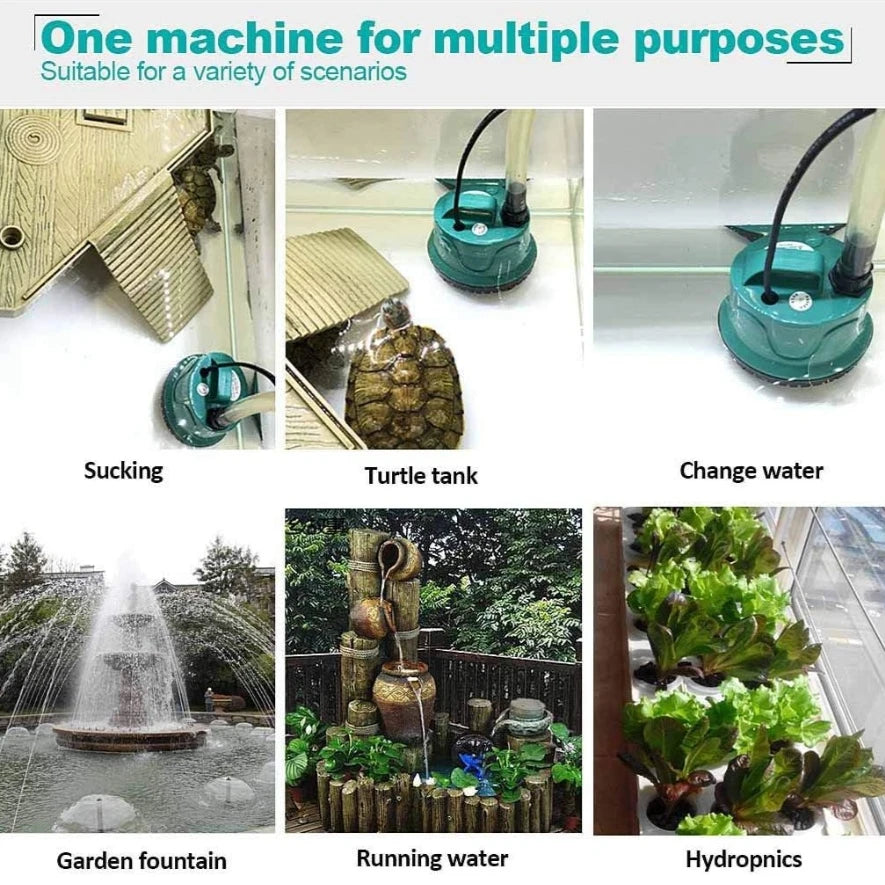 One machine for multiple purposes
Suitable for a variety of scenarios

Sucking

Turtle tank

Change water

Garden fountain

Running water

Hydropnics